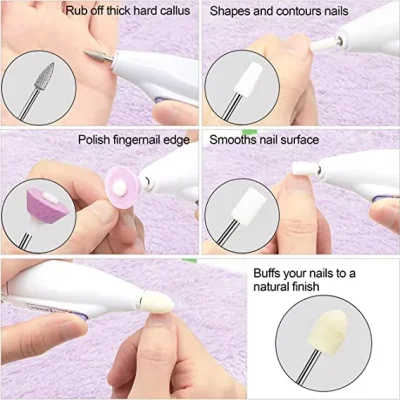 Rub off thick hard callus

Shapes and contours nails

Polish fingernail edge

Smooths nail surface

Buffs your nails to a natural finish