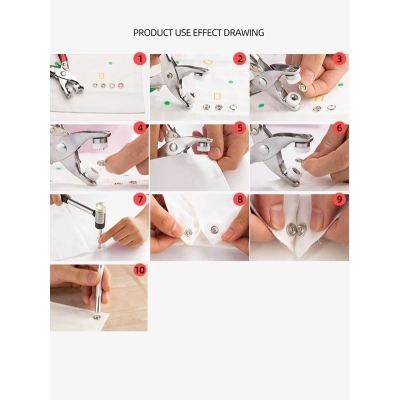 PRODUCT USE EFFECT DRAWING

1
2
3
4
5
6
7
8
9
10