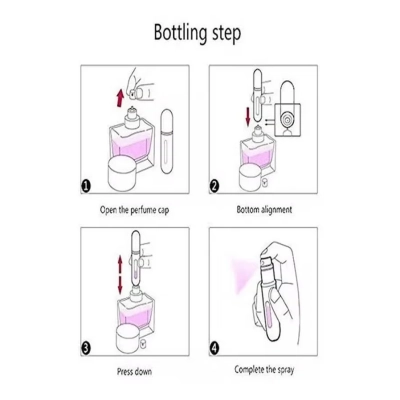 Bottling step

1

Open the perfume cap

2

Bottom alignment

3

Press down

4

Complete the spray