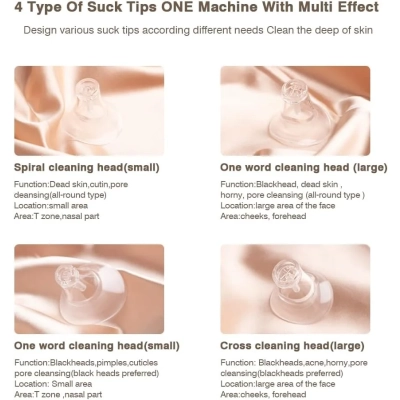 4 Type Of Suck Tips ONE Machine With Multi Effect

Design various suck tips according different needs Clean the deep of skin

Spiral cleaning head(small)

Function:Dead skin,cutin,pore deansing(all-round type)
Location:small area
Area:T zone,nasal part

One word cleaning head (large)

Function:Blackhead, dead skin , horny, pore cleansing (all-round type )
Location:large area of the face
Area:cheeks, forehead

One word cleaning head(small)

Function:Blackheads,pimples,cuticles pore cleansing(black heads preferred)
Location: Small area
Area:T zone ,nasal part

Cross cleaning head(large)

Function: Blackheads,acne,horny,pore cleansing(blackheads preferred)
Location:large area of the face
Area:cheeks, forehead