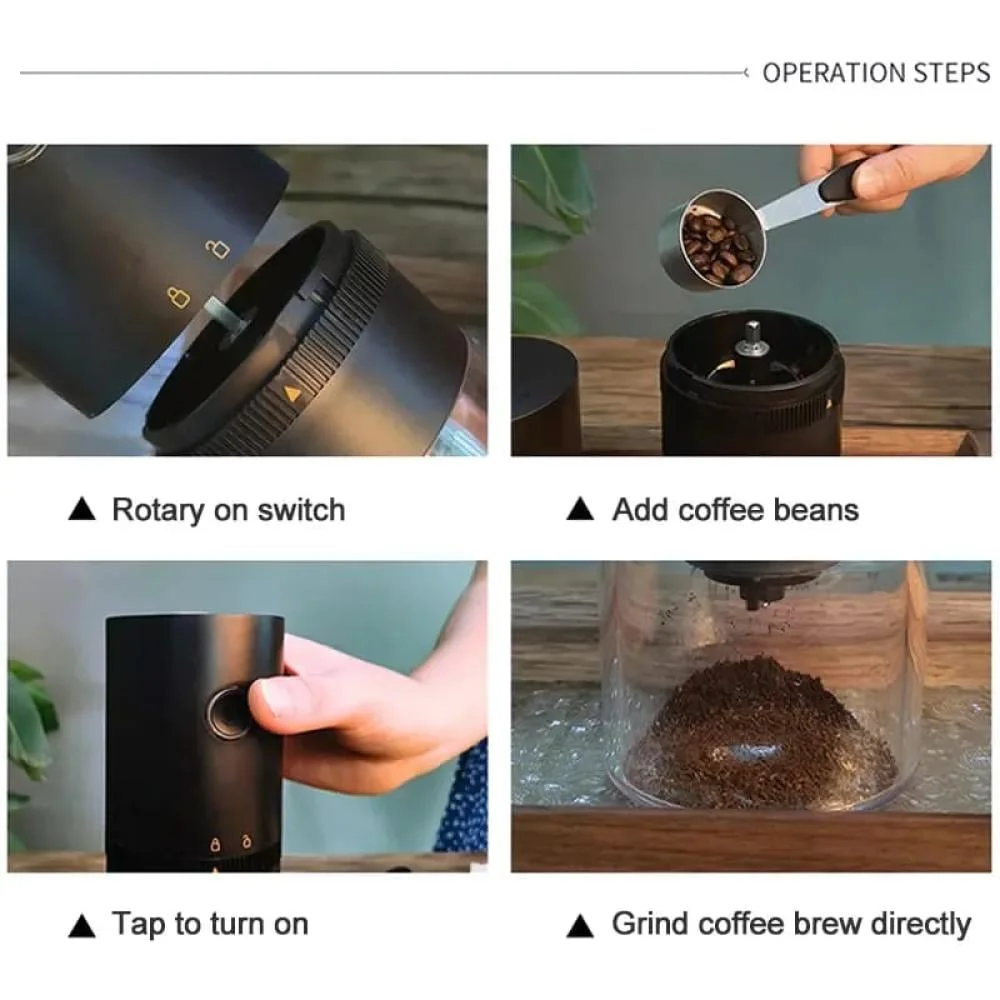 OPERATION STEPS

▲ Rotary on switch

▲ Add coffee beans

▲ Tap to turn on

▲ Grind coffee brew directly