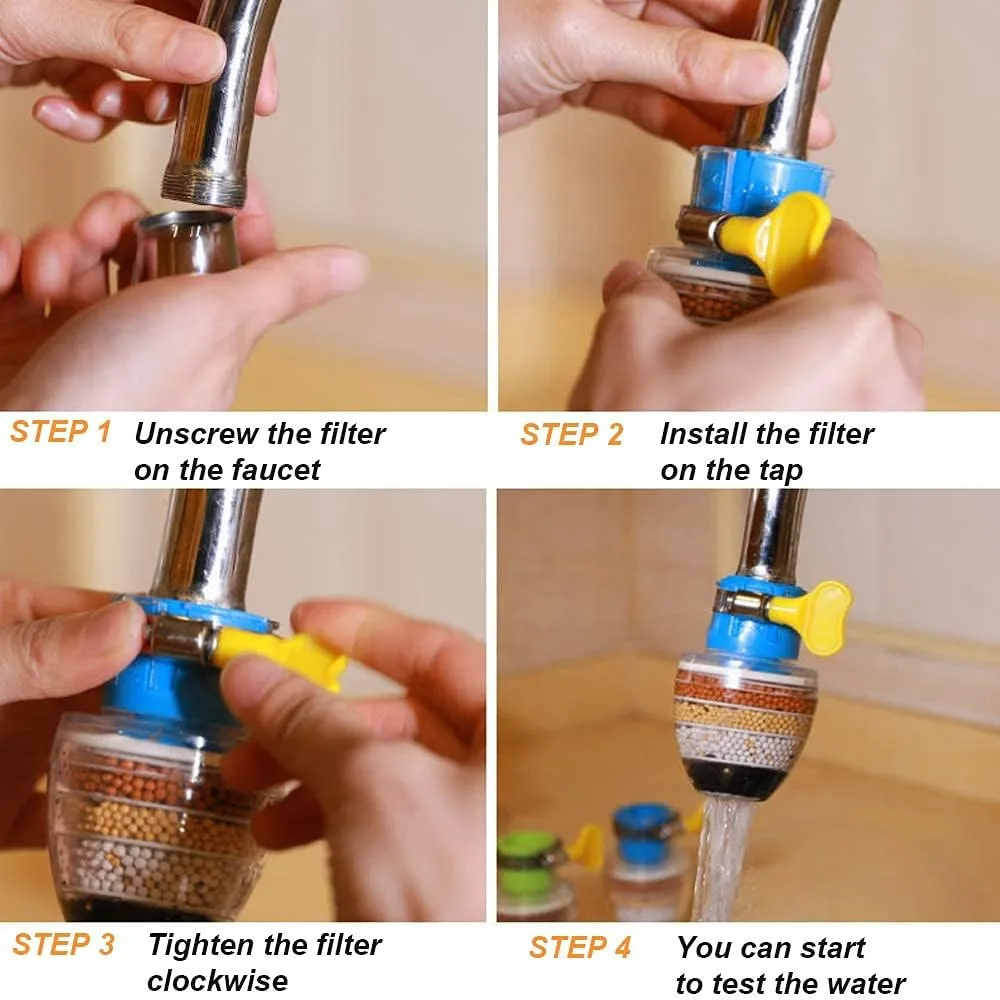 STEP 1 Unscrew the filter on the faucet

STEP 2 Install the filter on the tap

STEP 3 Tighten the filter clockwise

STEP 4 You can start to test the water