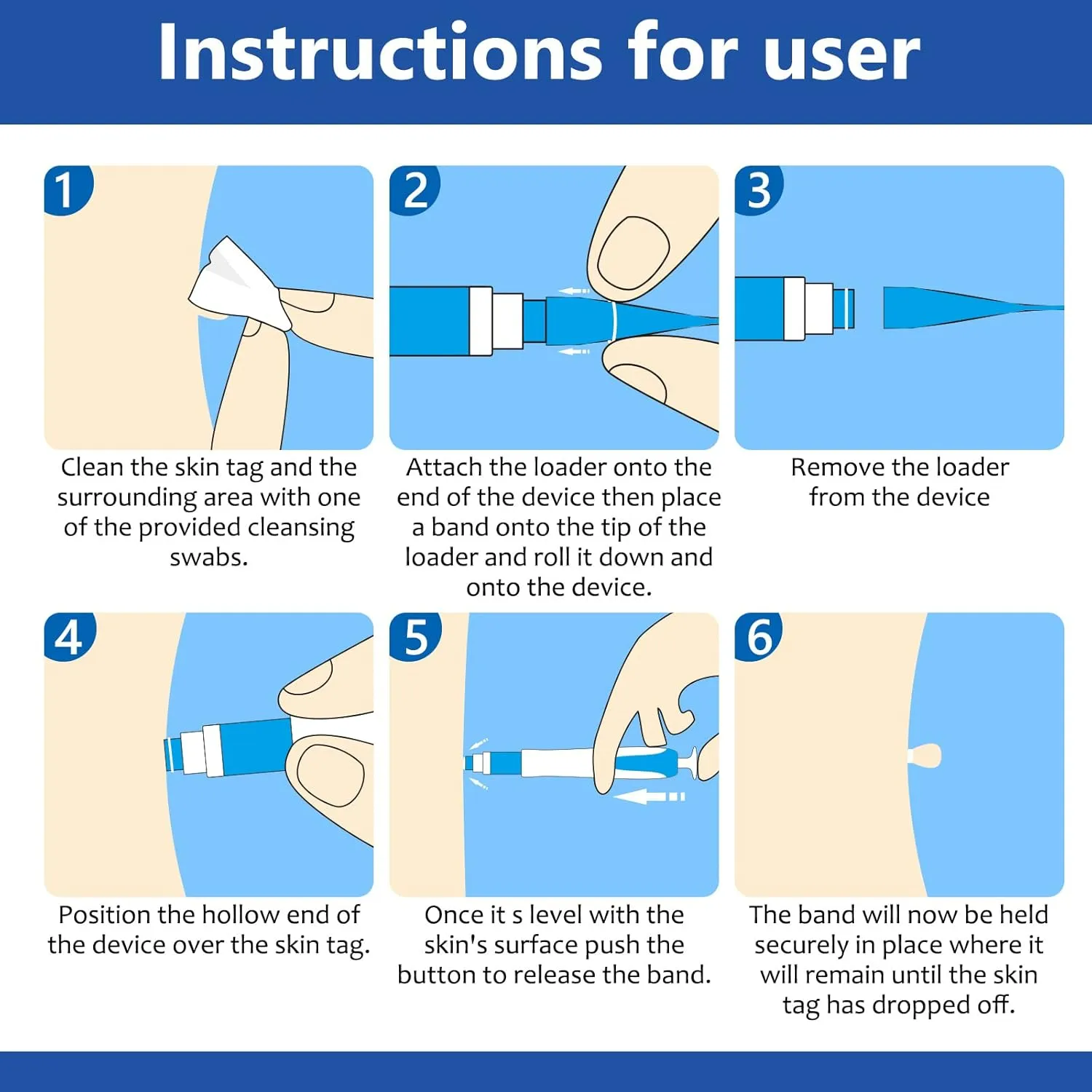 Instructions for user

1
Clean the skin tag and the surrounding area with one of the provided cleansing swabs.

2
Attach the loader onto the end of the device then place a band onto the tip of the loader and roll it down and onto the device.

3
Remove the loader from the device

4
Position the hollow end of the device over the skin tag.

5
Once it s level with the skin's surface push the button to release the band.

6
The band will now be held securely in place where it will remain until the skin tag has dropped off.